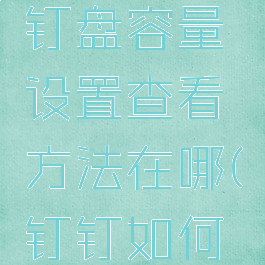 钉盘容量设置查看方法在哪(钉钉如何